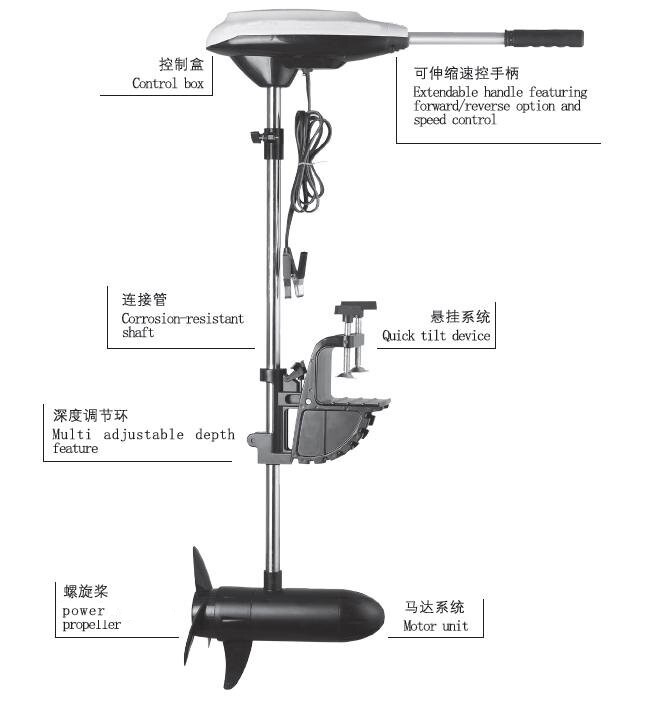 控制盒
Control box

可伸缩速控手柄
Extendable handle featuring forward/reverse option and speed control

连接管
Corrosion-resistant shaft

悬挂系统
Quick tilt device

深度调节环
Multi adjustable depth feature

螺旋桨
power propeller

马达系统
Motor unit